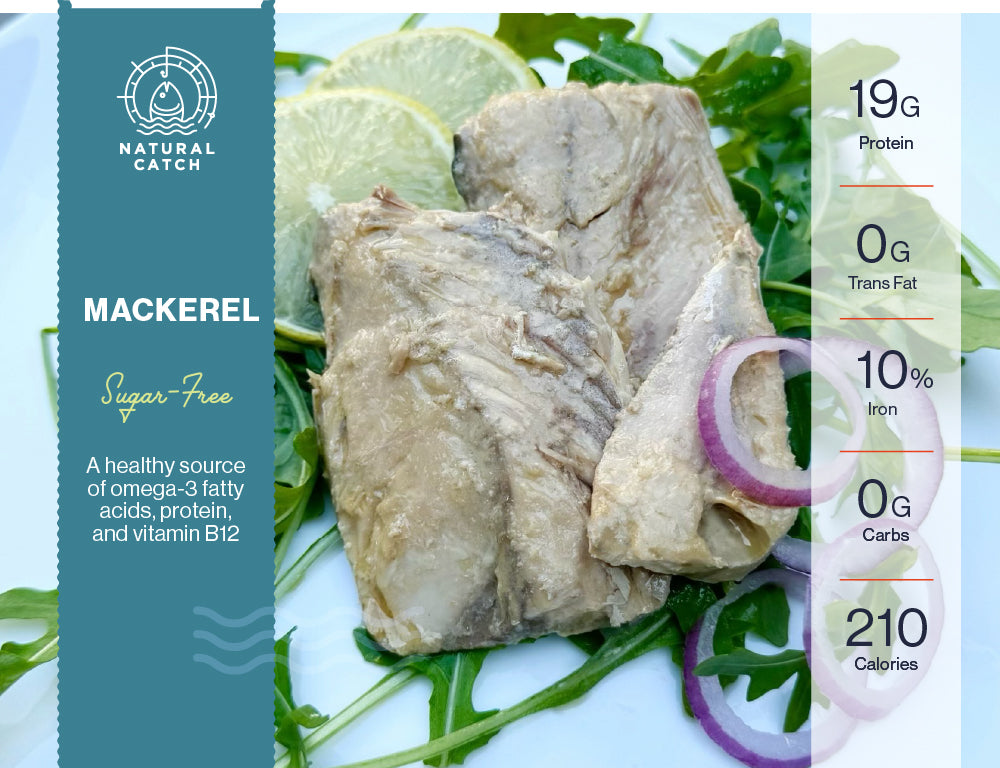 NATURAL CATCH

MACKEREL

Sugar-Free

A healthy source of omega-3 fatty acids, protein, and vitamin B12

19G
Protein

0G
Trans Fat

10%
Iron

0G
Carbs

210
Calories